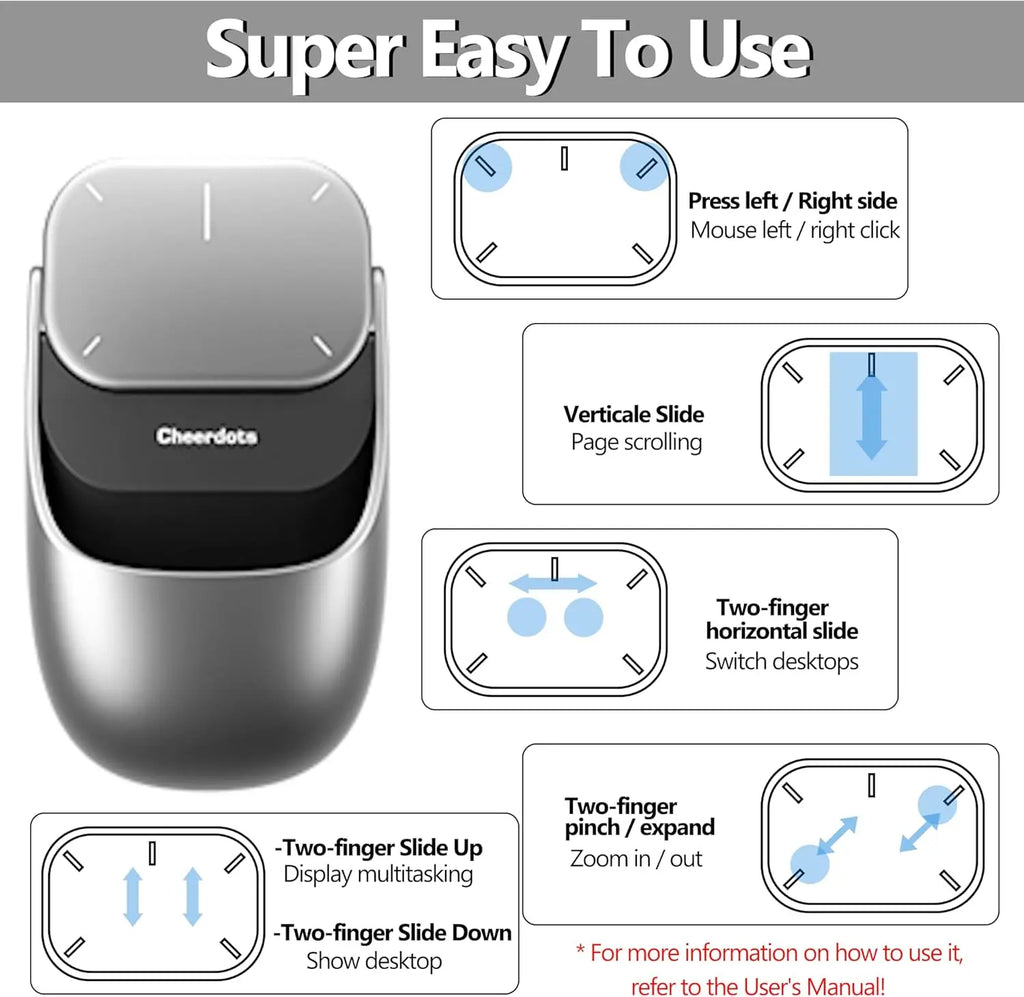 Super Easy To Use

Cheerdots

Press left / Right side
Mouse left / right click

Verticale Slide
Page scrolling

Two-finger horizontal slide
Switch desktops

Two-finger pinch / expand
Zoom in / out

-Two-finger Slide Up
Display multitasking

-Two-finger Slide Down
Show desktop

* For more information on how to use it, refer to the User's Manual!